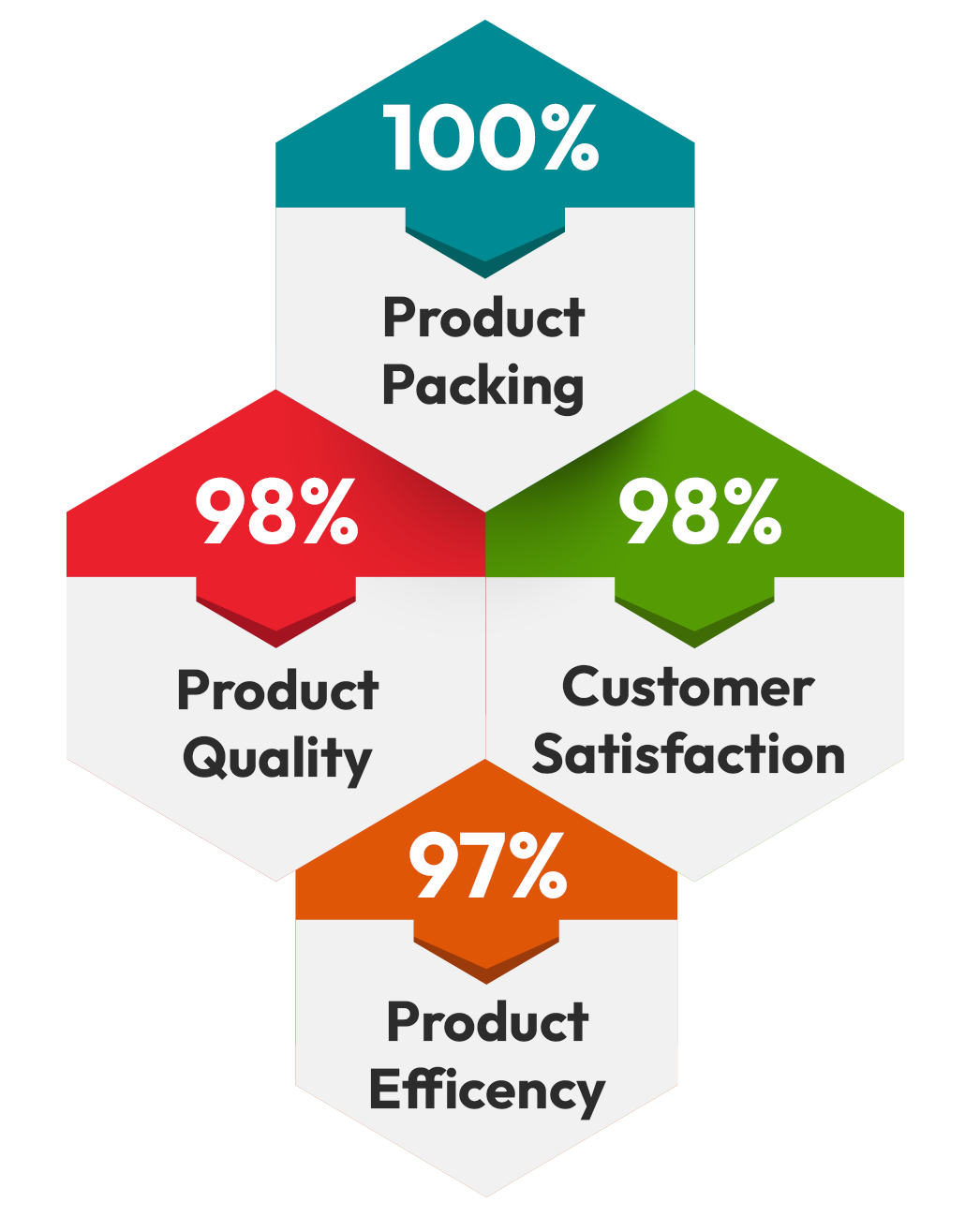 100%

Product Packing

98%

Product Quality

98%

Customer Satisfaction

97%

Product Efficency